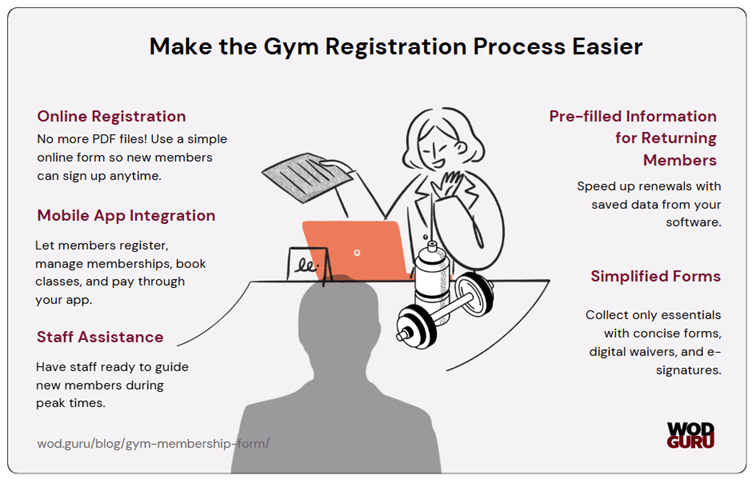 Make the Gym Registration Process Easier

Online Registration
No more PDF files! Use a simple online form so new members can sign up anytime.

Mobile App Integration
Let members register, manage memberships, book classes, and pay through your app.

Staff Assistance
Have staff ready to guide new members during peak times.

Pre-filled Information for Returning Members
Speed up renewals with saved data from your software.

Simplified Forms
Collect only essentials with concise forms, digital waivers, and e-signatures.

wod.guru/blog/gym-membership-form/

WOD GURU